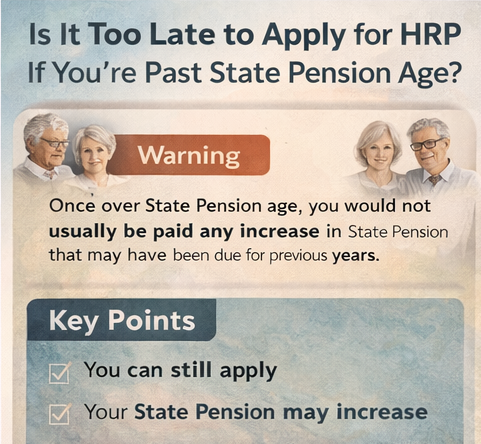 Is It Too Late to Apply for HRP If You're Past State Pension Age?

Warning

Once over State Pension age, you would not usually be paid any increase in State Pension that may have been due for previous years.

Key Points

You can still apply

Your State Pension may increase