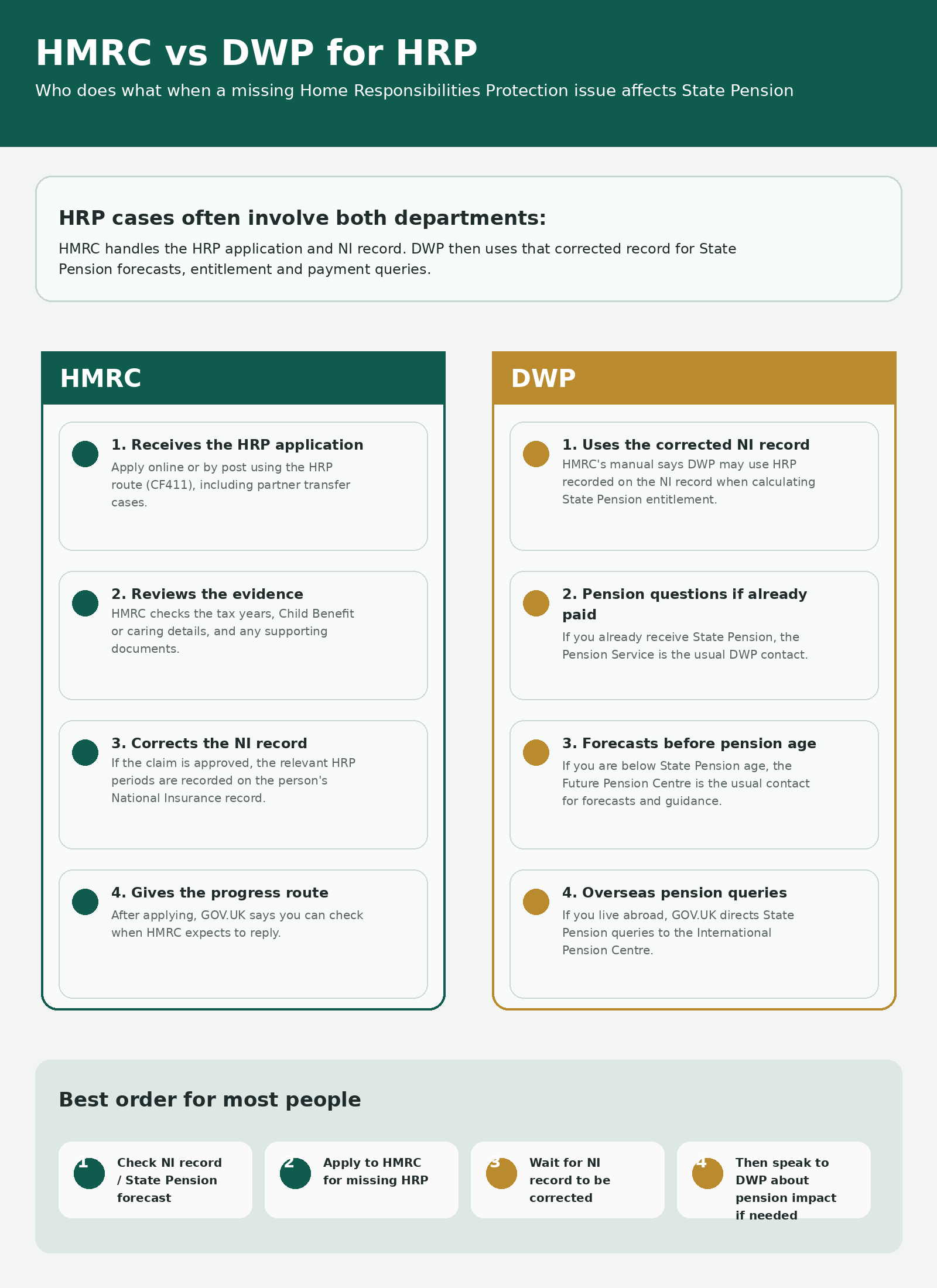 HMRC vs DWP for HRP

Who does what when a missing Home Responsibilities Protection issue affects State Pension

HRP cases often involve both departments:

HMRC handles the HRP application and NI record. DWP then uses that corrected record for State Pension forecasts, entitlement and payment queries.

HMRC

1. Receives the HRP application
Apply online or by post using the HRP route (CF411), including partner transfer cases.

2. Reviews the evidence
HMRC checks the tax years, Child Benefit or caring details, and any supporting documents.

3. Corrects the NI record
If the claim is approved, the relevant HRP periods are recorded on the person's National Insurance record.

4. Gives the progress route
After applying, GOV.UK says you can check when HMRC expects to reply.

DWP

1. Uses the corrected NI record
HMRC's manual says DWP may use HRP recorded on the NI record when calculating State Pension entitlement.

2. Pension questions if already paid
If you already receive State Pension, the Pension Service is the usual DWP contact.

3. Forecasts before pension age
If you are below State Pension age, the Future Pension Centre is the usual contact for forecasts and guidance.

4. Overseas pension queries
If you live abroad, GOV.UK directs State Pension queries to the International Pension Centre.

Best order for most people

1 Check NI record / State Pension forecast

2 Apply to HMRC for missing HRP

3 Wait for NI record to be corrected

4 Then speak to DWP about pension impact if needed